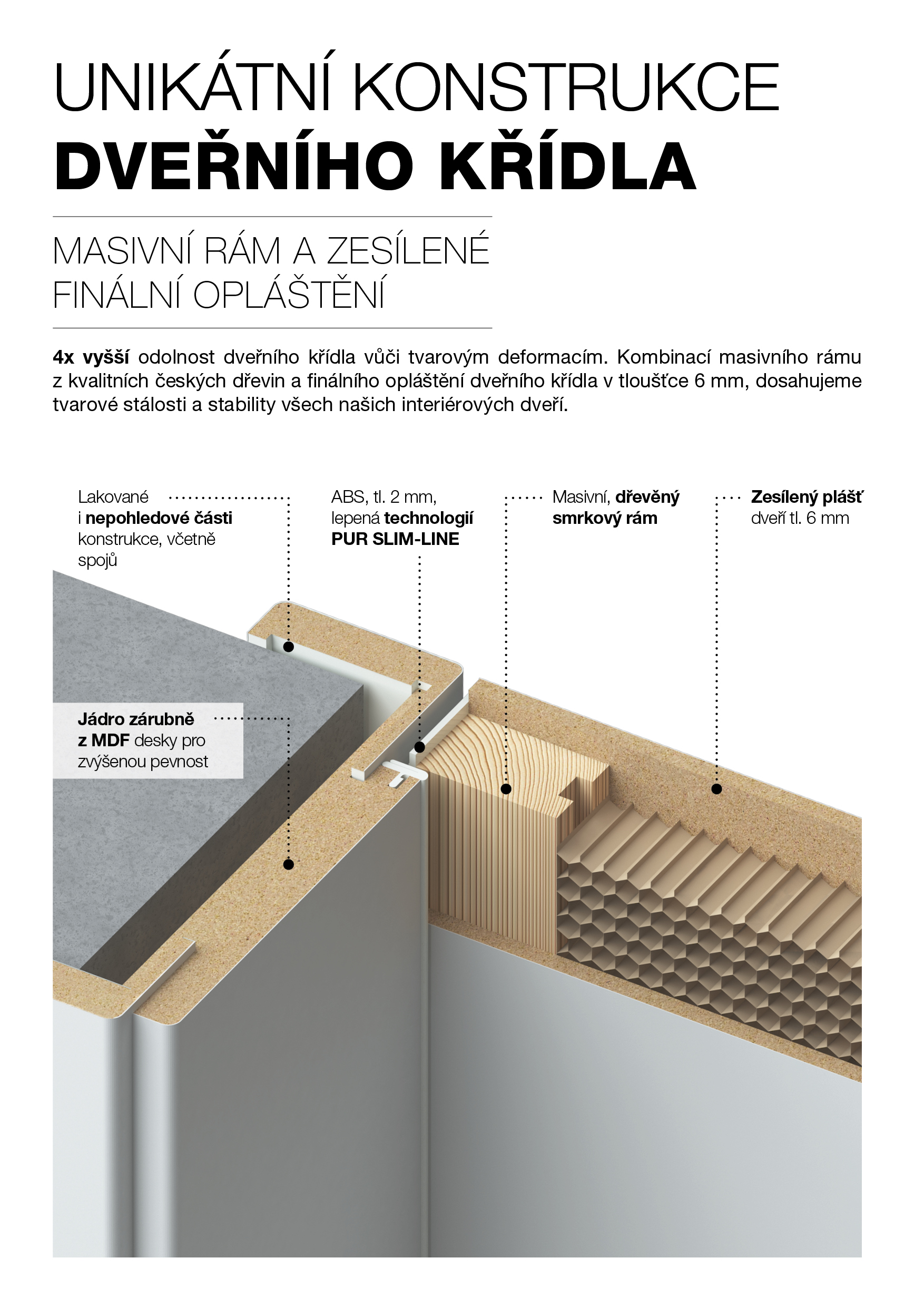 UNIKÁTNÍ KONSTRUKCE
DVEŘNÍHO KŘÍDLA

MASIVNÍ RÁM A ZESÍLENÉ FINÁLNÍ OPLÁŠTĚNÍ

4x vyšší odolnost dveřního křídla vůči tvarovým deformacím. Kombinací masivního rámu z kvalitních českých dřevin a finálního opláštění dveřního křídla v tloušťce 6 mm, dosahujeme tvarové stálosti a stability všech našich interiérových dveří.

Lakované i nepohledové části konstrukce, včetně spojů

ABS, tl. 2 mm, lepená technologií PUR SLIM-LINE

Masivní, dřevěný smrkový rám

Zesílený plášť dveří tl. 6 mm

Jádro zárubně z MDF desky pro zvýšenou pevnost