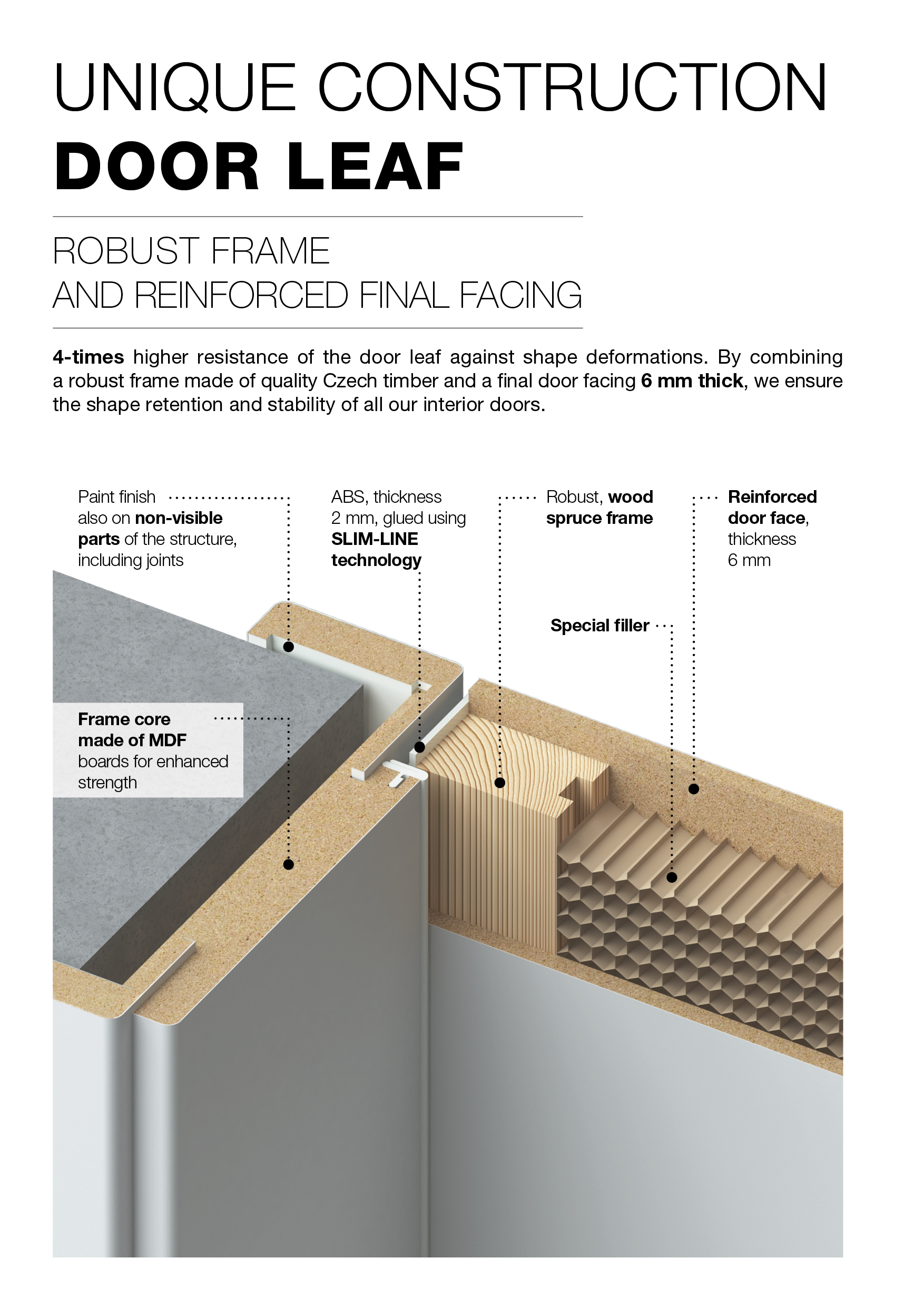 UNIQUE CONSTRUCTION
DOOR LEAF

ROBUST FRAME
AND REINFORCED FINAL FACING

4-times higher resistance of the door leaf against shape deformations. By combining a robust frame made of quality Czech timber and a final door facing 6 mm thick, we ensure the shape retention and stability of all our interior doors.

Paint finish also on non-visible parts of the structure, including joints

ABS, thickness 2 mm, glued using SLIM-LINE technology

Robust, wood spruce frame

Reinforced door face, thickness 6 mm

Special filler

Frame core made of MDF boards for enhanced strength